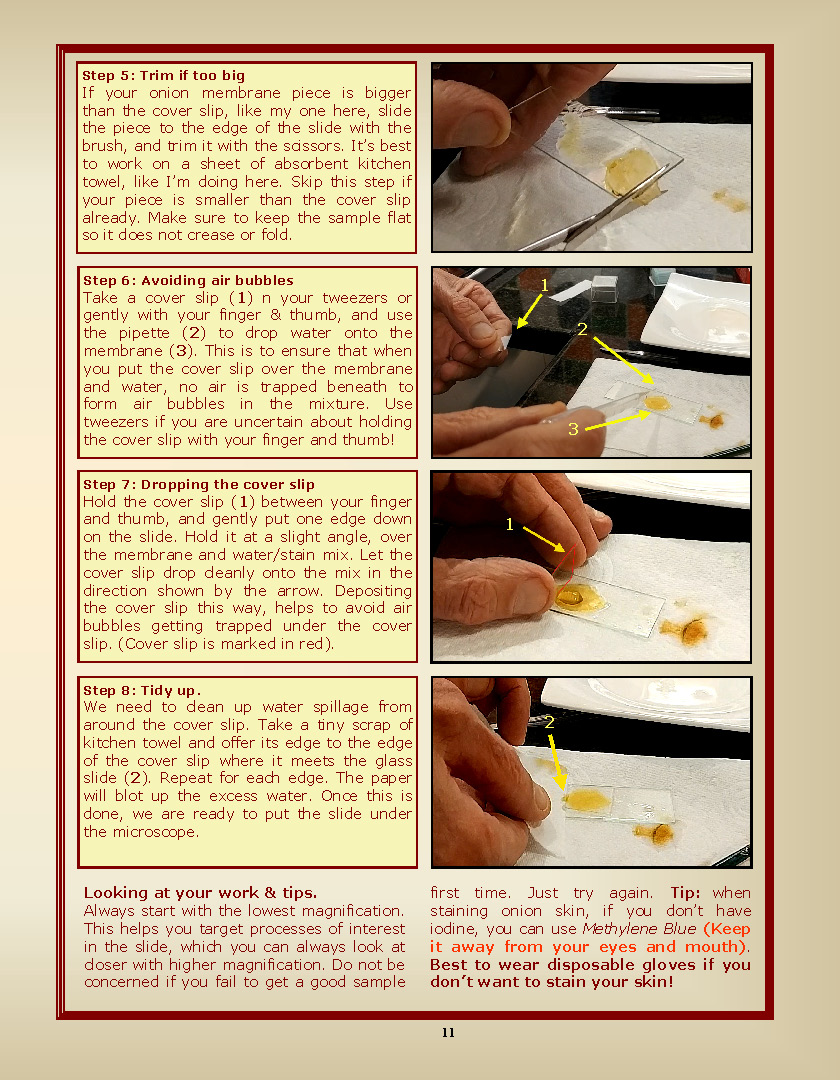 Step 5: Trim if too big
If your onion membrane piece is bigger than the cover slip, like my one here, slide the piece to the edge of the slide with the brush, and trim it with the scissors. It's best to work on a sheet of absorbent kitchen towel, like I'm doing here. Skip this step if your piece is smaller than the cover slip already. Make sure to keep the sample flat so it does not crease or fold.

Step 6: Avoiding air bubbles
Take a cover slip (1) n your tweezers or gently with your finger & thumb, and use the pipette (2) to drop water onto the membrane (3). This is to ensure that when you put the cover slip over the membrane and water, no air is trapped beneath to form air bubbles in the mixture. Use tweezers if you are uncertain about holding the cover slip with your finger and thumb!

1

2

3

Step 7: Dropping the cover slip
Hold the cover slip (1) between your finger and thumb, and gently put one edge down on the slide. Hold it at a slight angle, over the membrane and water/stain mix. Let the cover slip drop cleanly onto the mix in the direction shown by the arrow. Depositing the cover slip this way, helps to avoid air bubbles getting trapped under the cover slip. (Cover slip is marked in red).

1

Step 8: Tidy up.
We need to clean up water spillage from around the cover slip. Take a tiny scrap of kitchen towel and offer its edge to the edge of the cover slip where it meets the glass slide (2). Repeat for each edge. The paper will blot up the excess water. Once this is done, we are ready to put the slide under the microscope.

2

Looking at your work & tips.
Always start with the lowest magnification. This helps you target processes of interest in the slide, which you can always look at closer with higher magnification. Do not be concerned if you fail to get a good sample first time. Just try again. Tip: when staining onion skin, if you don't have iodine, you can use Methylene Blue (Keep it away from your eyes and mouth). Best to wear disposable gloves if you don't want to stain your skin!

11